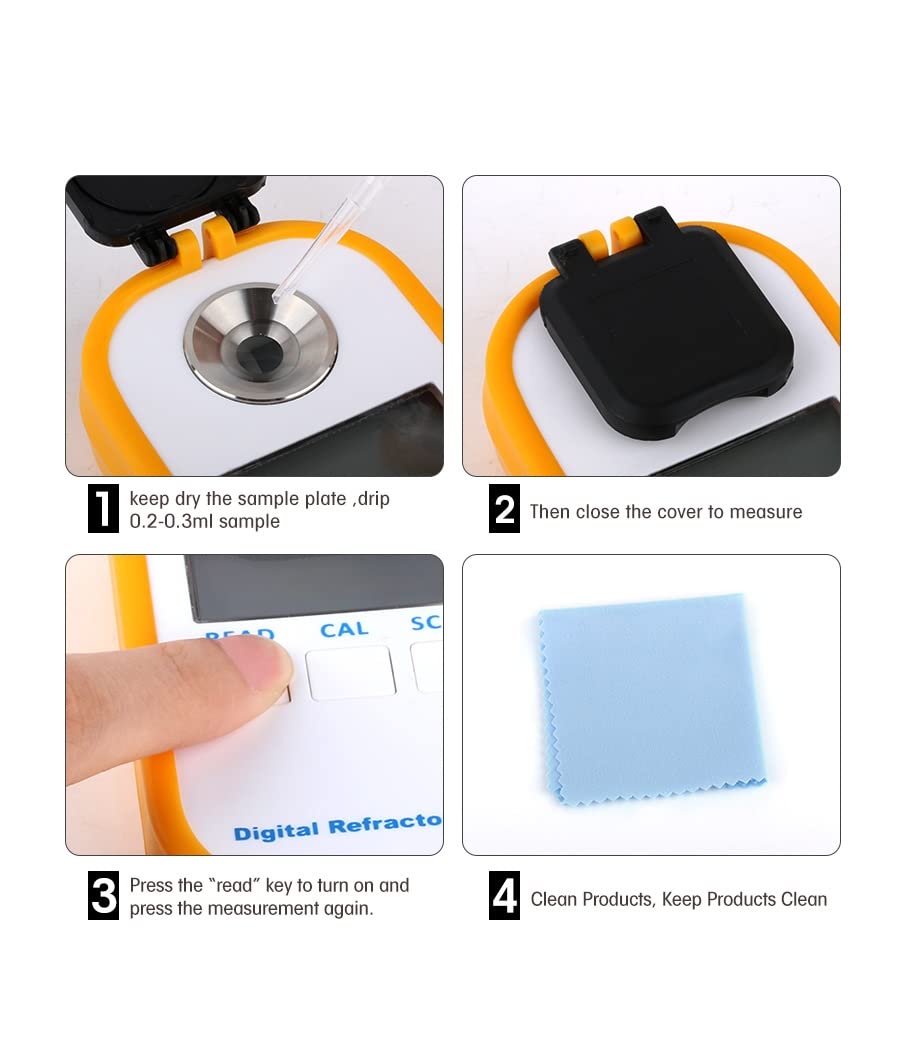 1 keep dry the sample plate ,drip 0.2-0.3ml sample

2 Then close the cover to measure

READ CAL SC

Digital Refracto

3 Press the "read" key to turn on and press the measurement again.

4 Clean Products, Keep Products Clean